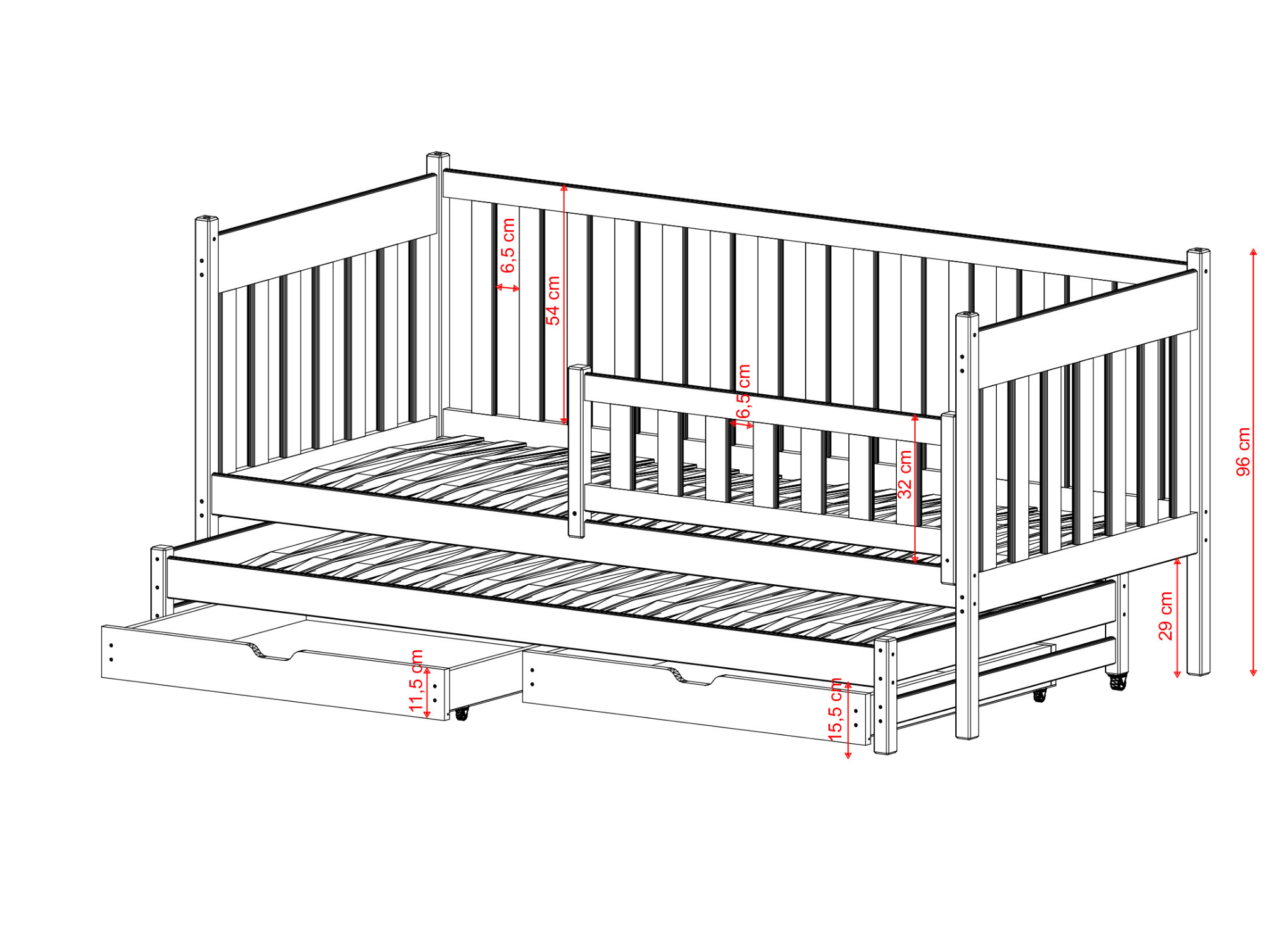 6,5 cm
54 cm
6,5 cm
32 cm
96 cm
29 cm
11,5 cm
15,5 cm